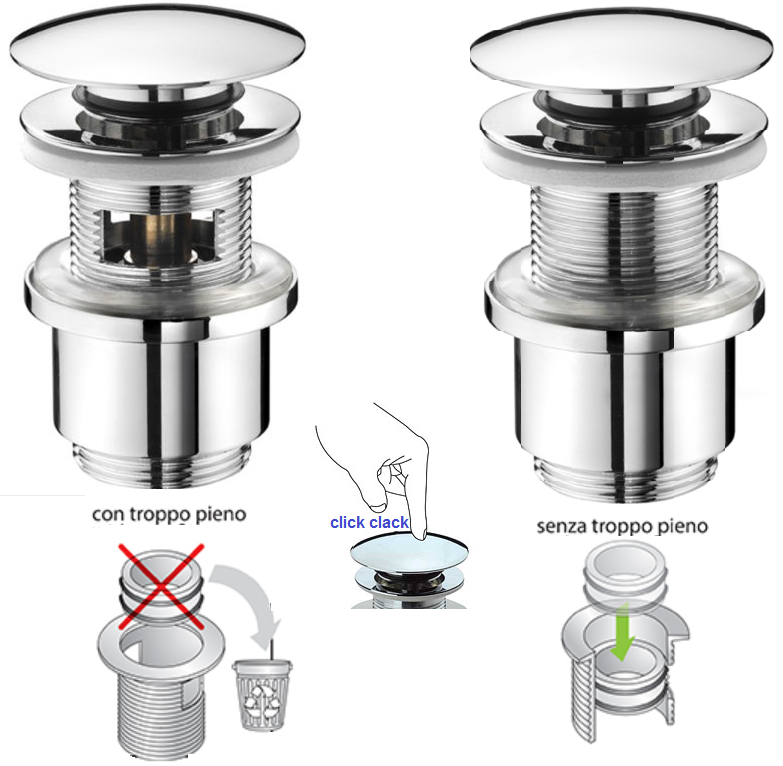 con troppo pieno

click clack

senza troppo pieno